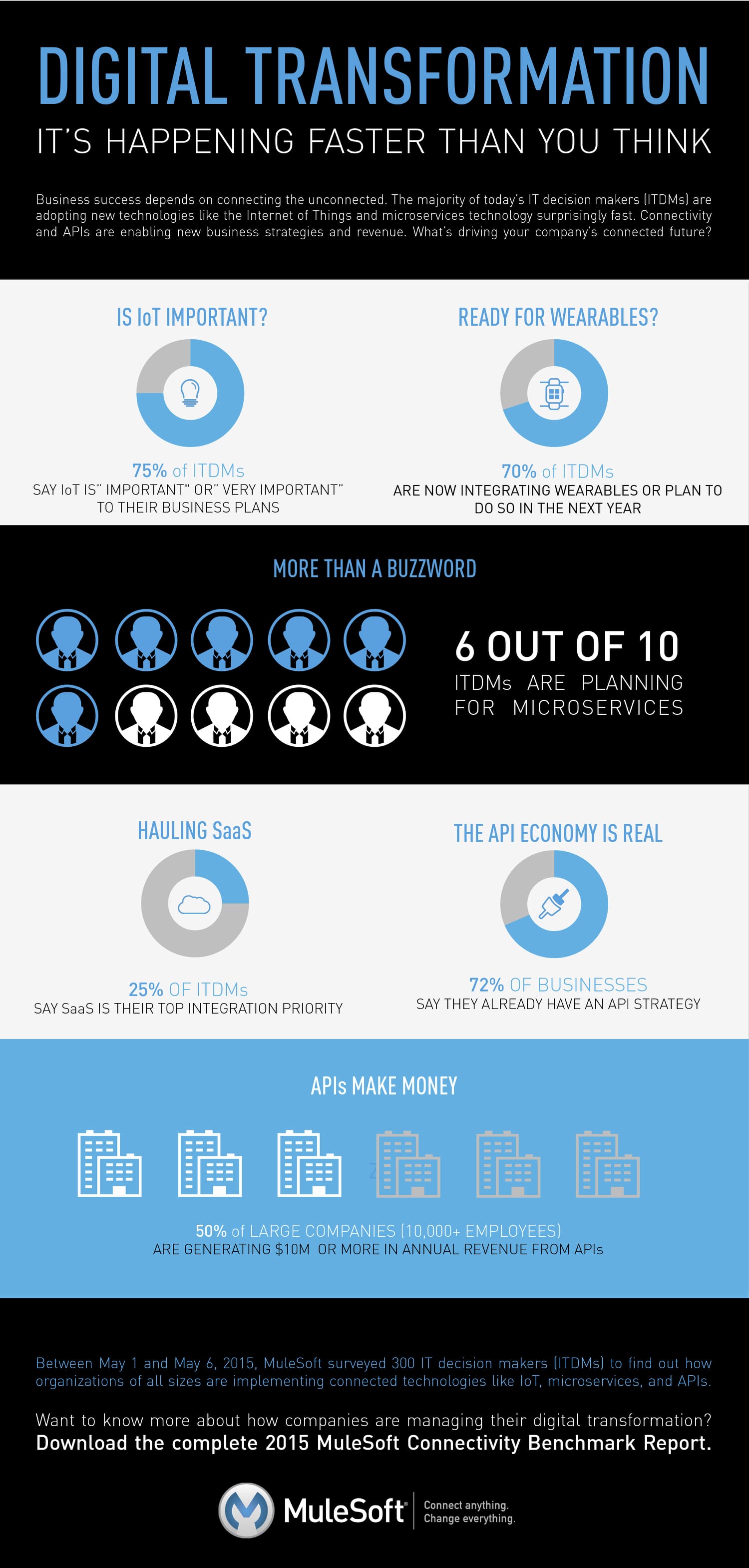 DIGITAL TRANSFORMATION

IT'S HAPPENING FASTER THAN YOU THINK

Business success depends on connecting the unconnected. The majority of today's IT decision makers (ITDMs) are adopting new technologies like the Internet of Things and microservices technology surprisingly fast. Connectivity and APIs are enabling new business strategies and revenue. What's driving your company's connected future?

IS IoT IMPORTANT?

75% of ITDMs
SAY IoT IS" IMPORTANT" OR" VERY IMPORTANT" TO THEIR BUSINESS PLANS

READY FOR WEARABLES?

70% of ITDMs
ARE NOW INTEGRATING WEARABLES OR PLAN TO DO SO IN THE NEXT YEAR

MORE THAN A BUZZWORD

6 OUT OF 10
ITDMs ARE PLANNING FOR MICROSERVICES

HAULING SaaS

25% OF ITDMs
SAY SaaS IS THEIR TOP INTEGRATION PRIORITY

THE API ECONOMY IS REAL

72% OF BUSINESSES
SAY THEY ALREADY HAVE AN API STRATEGY

APIs MAKE MONEY

50% of LARGE COMPANIES (10,000+ EMPLOYEES)
ARE GENERATING $10M OR MORE IN ANNUAL REVENUE FROM APIs

Between May 1 and May 6, 2015, MuleSoft surveyed 300 IT decision makers (ITDMs) to find out how organizations of all sizes are implementing connected technologies like IoT, microservices, and APIs.

Want to know more about how companies are managing their digital transformation?
Download the complete 2015 MuleSoft Connectivity Benchmark Report.

MuleSoft
Connect anything.
Change everything.